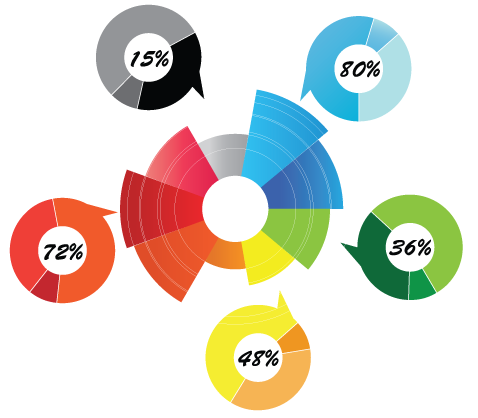 15%

80%

72%

36%

48%